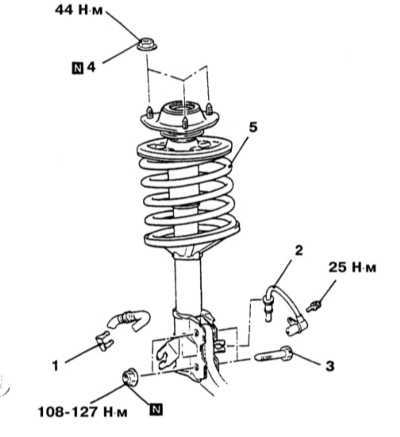 44 Н·м

N 4

5

2

25 Н·м

1

3

108-127 Н·м

N