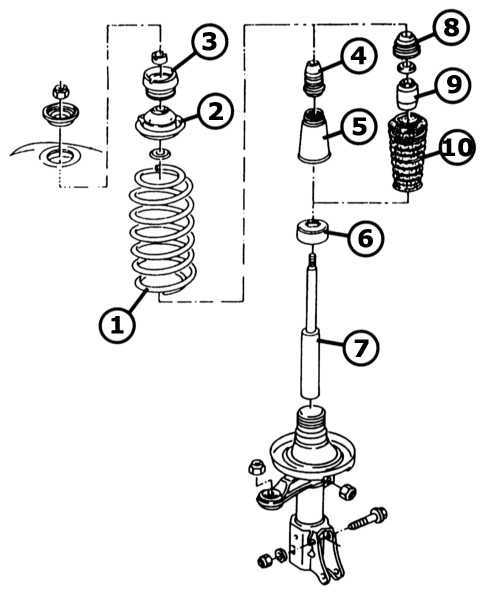 3
2
1
4
5
8
9
10
6
7